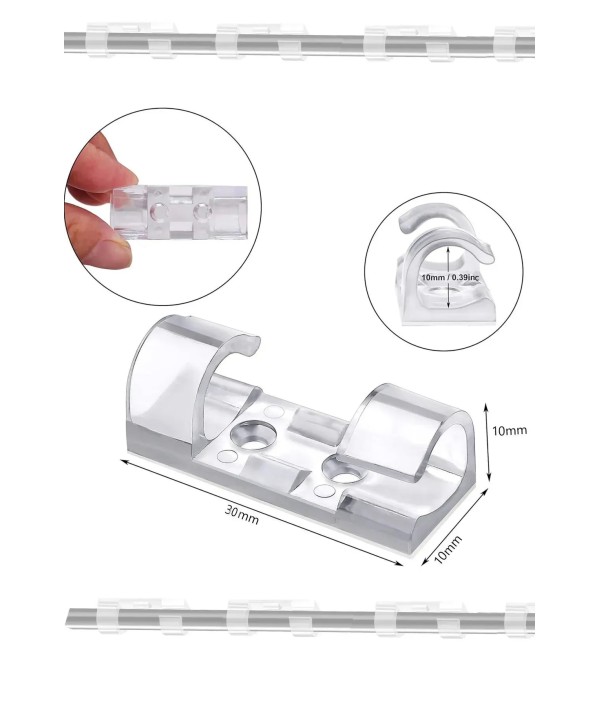 10mm / 0.39inc

10mm

30mm

10mm